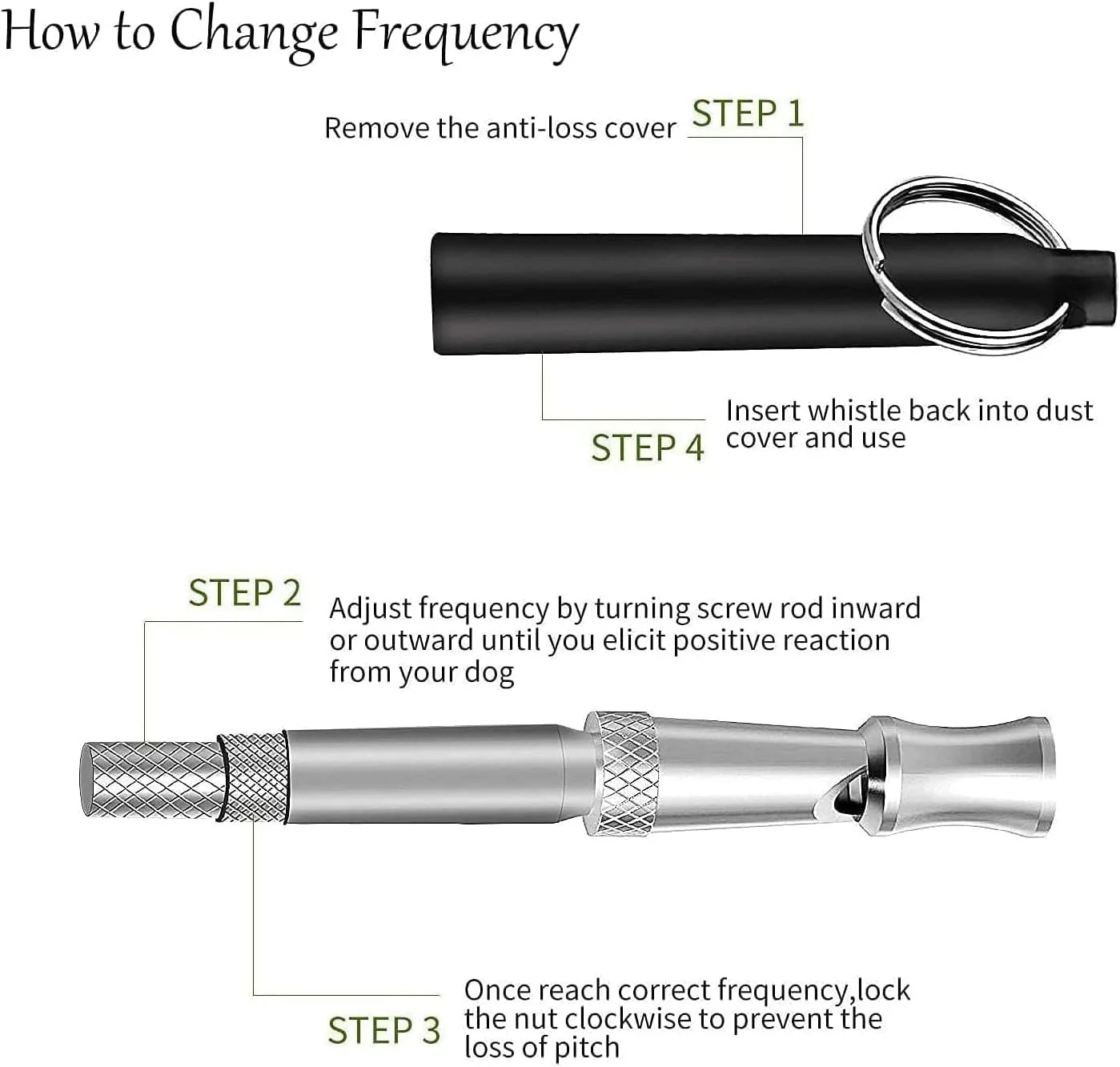 How to Change Frequency

Remove the anti-loss cover STEP 1

STEP 4 Insert whistle back into dust cover and use

STEP 2 Adjust frequency by turning screw rod inward or outward until you elicit positive reaction from your dog

STEP 3 Once reach correct frequency,lock the nut clockwise to prevent the loss of pitch