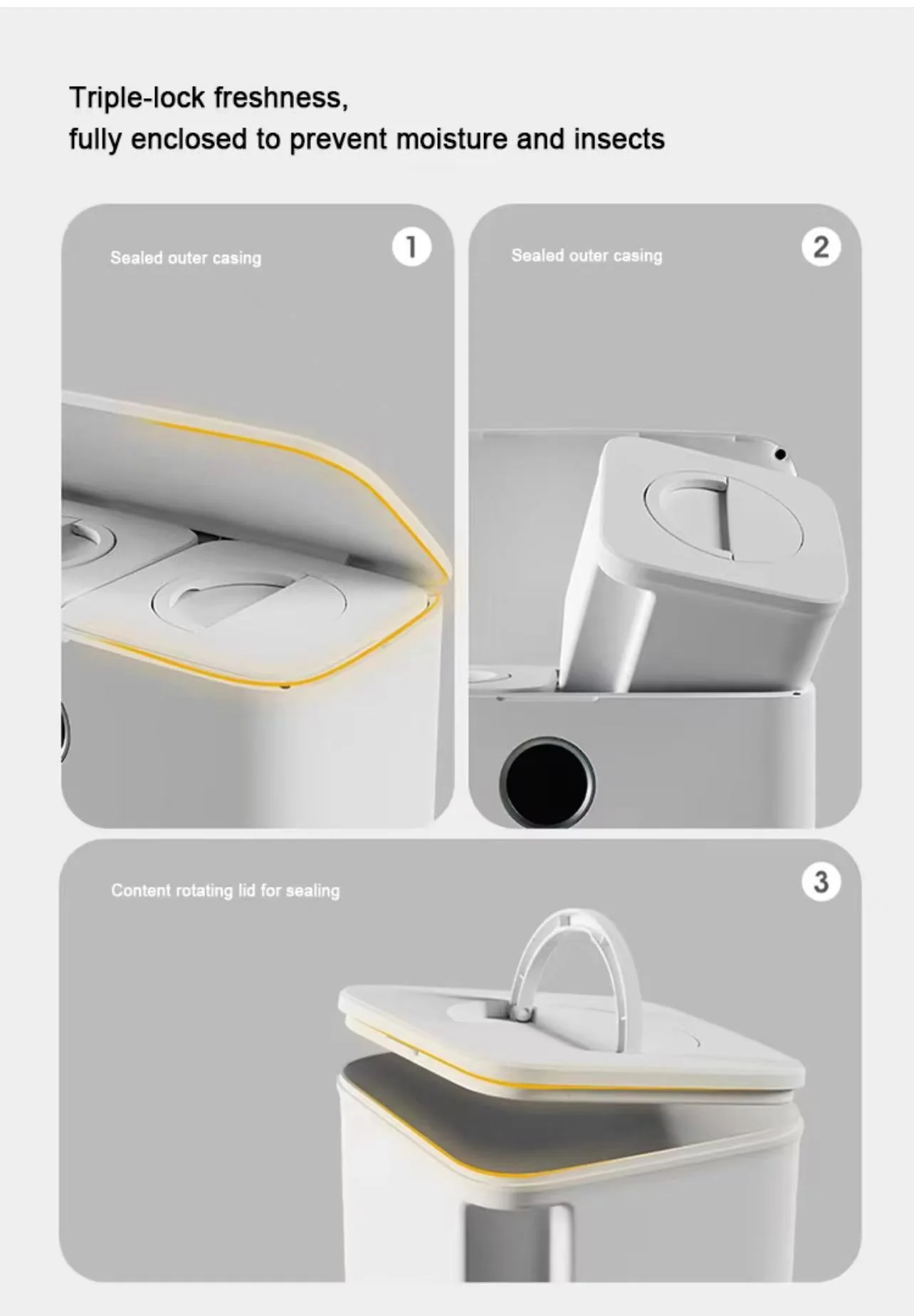 Triple-lock freshness,
fully enclosed to prevent moisture and insects

Sealed outer casing

1

Sealed outer casing

2

Content rotating lid for sealing

3